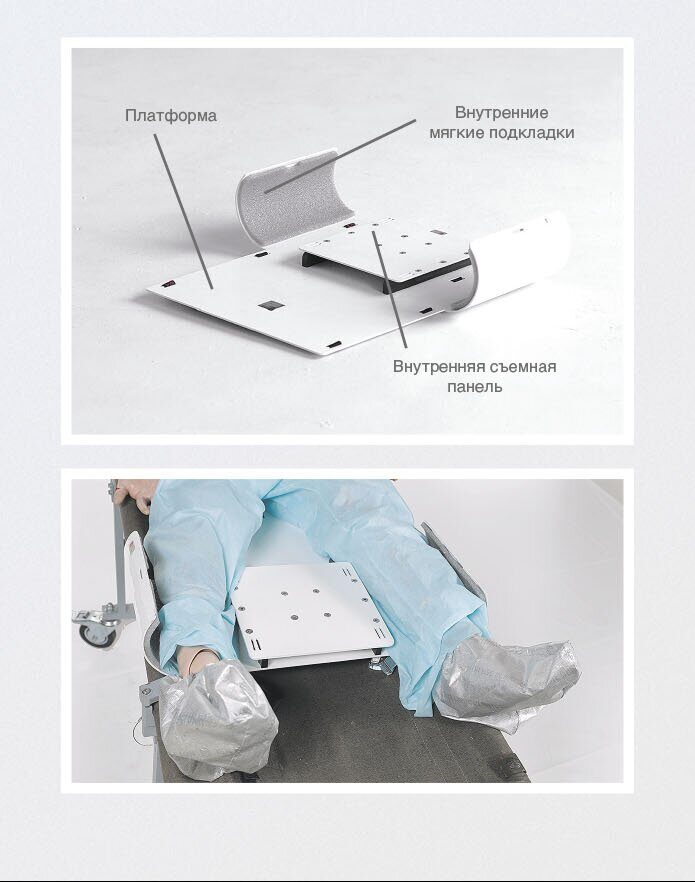 Платформа

Внутренние мягкие подкладки

Внутренняя съемная панель